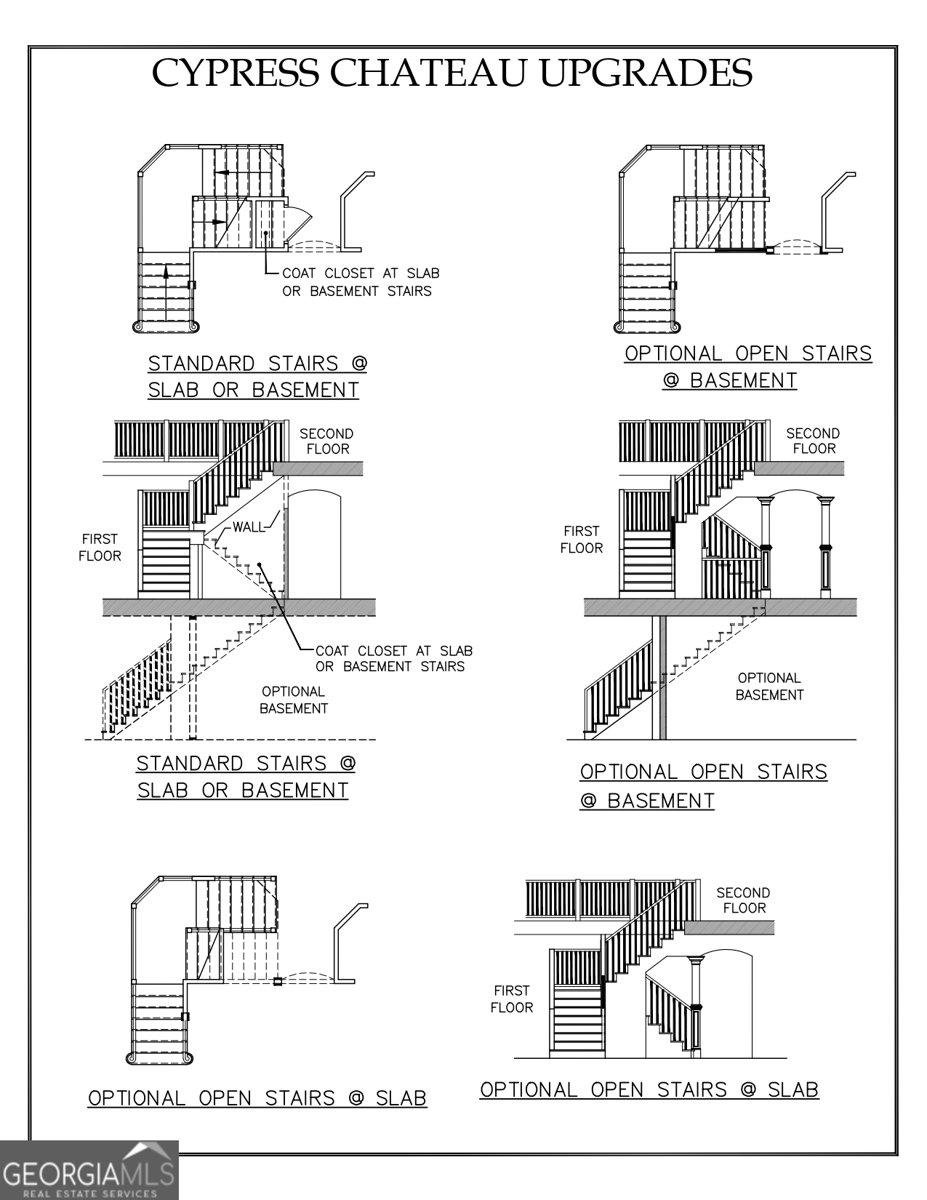 CYPRESS CHATEAU UPGRADES

COAT CLOSET AT SLAB OR BASEMENT STAIRS

STANDARD STAIRS @ SLAB OR BASEMENT

OPTIONAL OPEN STAIRS @ BASEMENT

SECOND FLOOR

FIRST FLOOR

WALL

COAT CLOSET AT SLAB OR BASEMENT STAIRS

OPTIONAL BASEMENT

STANDARD STAIRS @ SLAB OR BASEMENT

SECOND FLOOR

FIRST FLOOR

OPTIONAL BASEMENT

OPTIONAL OPEN STAIRS @ BASEMENT

OPTIONAL OPEN STAIRS @ SLAB

SECOND FLOOR

FIRST FLOOR

OPTIONAL OPEN STAIRS @ SLAB

GEORGIAMLS
REAL ESTATE SERVICES