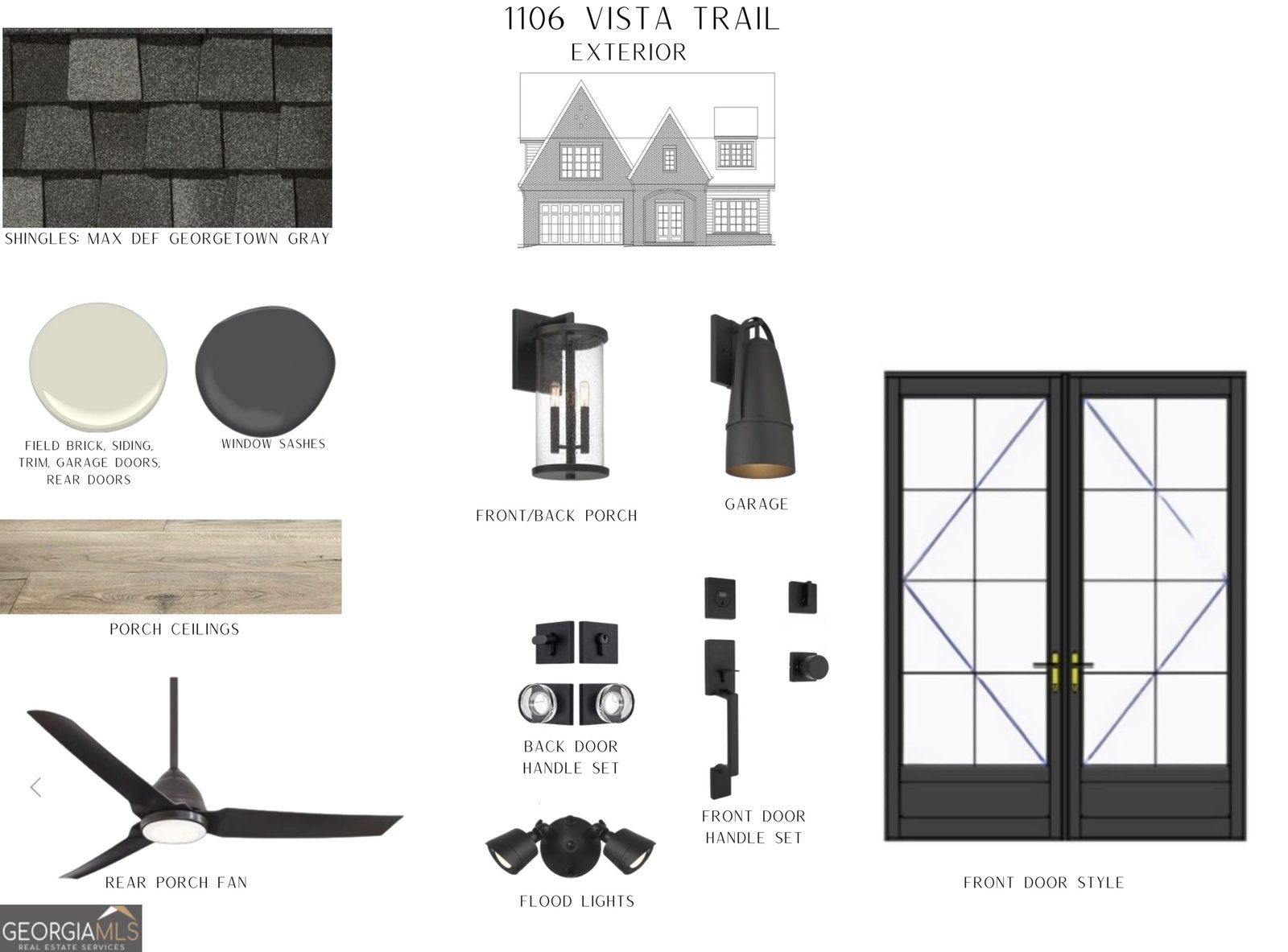 1106 VISTA TRAIL
EXTERIOR

SHINGLES: MAX DEF GEORGETOWN GRAY

FIELD BRICK, SIDING, TRIM, GARAGE DOORS, REAR DOORS

WINDOW SASHES

FRONT/BACK PORCH

GARAGE

PORCH CEILINGS

BACK DOOR HANDLE SET

FRONT DOOR HANDLE SET

REAR PORCH FAN

FLOOD LIGHTS

FRONT DOOR STYLE

GEORGIAMLS
REAL ESTATE SERVICES